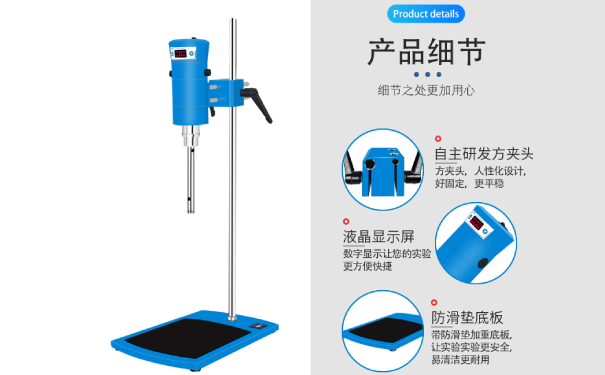 Product details

产品细节

细节之处更加用心

自主研发方夹头
方夹头，人性化设计，好固定，更平稳

液晶显示屏
数字显示让您的实验更方便快捷

防滑垫底板
带防滑垫加重底板，让实验实验更安全，易清洁更耐用